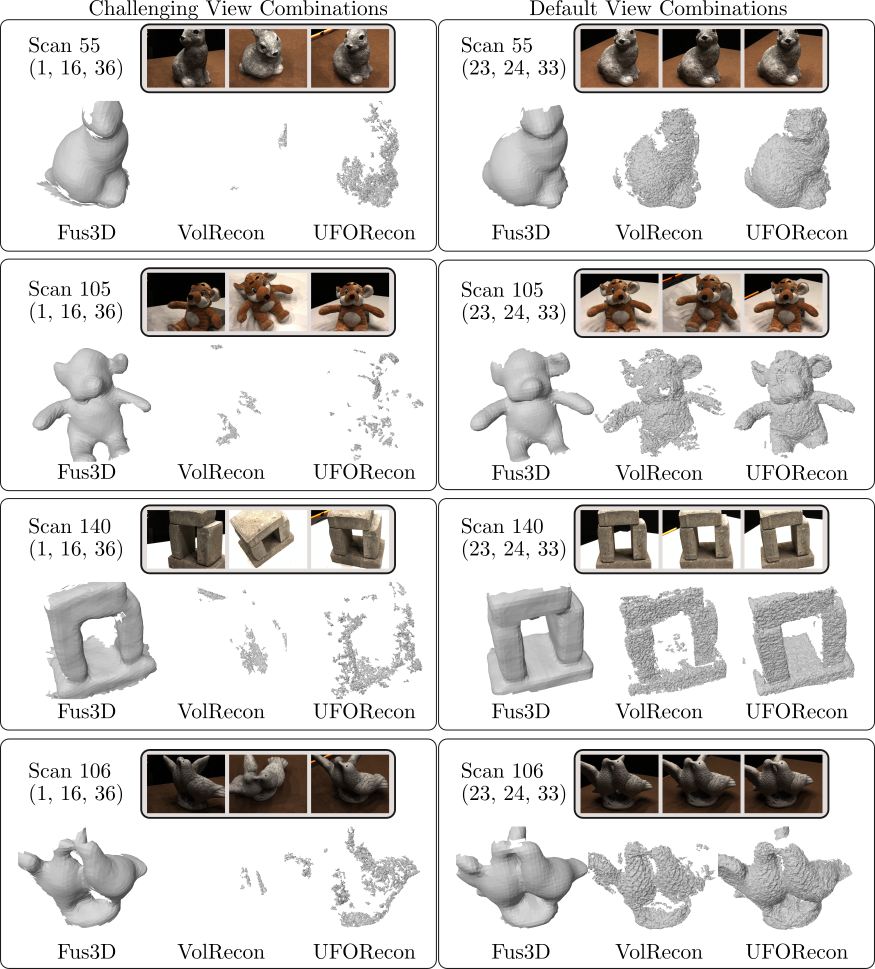 Challenging View Combinations

Scan 55
(1, 16, 36)

Fus3D VolRecon UFORecon

Scan 105
(1, 16, 36)

Fus3D VolRecon UFORecon

Scan 140
(1, 16, 36)

Fus3D VolRecon UFORecon

Scan 106
(1, 16, 36)

Fus3D VolRecon UFORecon

Default View Combinations

Scan 55
(23, 24, 33)

Fus3D VolRecon UFORecon

Scan 105
(23, 24, 33)

Fus3D VolRecon UFORecon

Scan 140
(23, 24, 33)

Fus3D VolRecon UFORecon

Scan 106
(23, 24, 33)

Fus3D VolRecon UFORecon